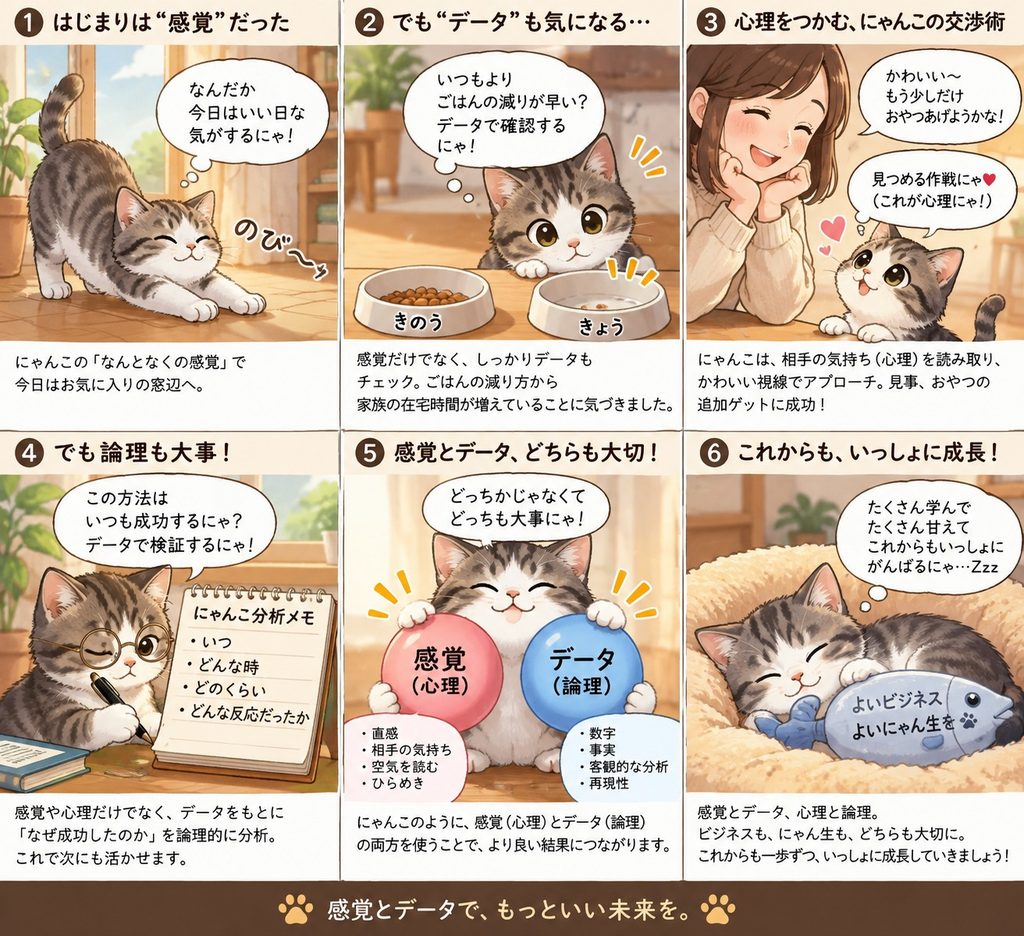 ❶ はじまりは“感覚”だった

なんだか
今日はいい日な
気がするにゃ!

のび〜

にゃんこの「なんとなくの感覚」で
今日はお気に入りの窓辺へ。

❷ でも“データ”も気になる…

いつもより
ごはんの減りが早い?
データで確認する
にゃ!

きのう

きょう

感覚だけでなく、しっかりデータも
チェック。ごはんの減り方から
家族の在宅時間が増えていることに気づきました。

❸ 心理をつかむ、にゃんこの交渉術

かわいい〜
もう少しだけ
おやつあげようかな!

見つめる作戦にゃ♥
(これが心理にゃ!)

にゃんこは、相手の気持ち(心理)を読み取り、
かわいい視線でアプローチ。見事、おやつの
追加ゲットに成功!

❹ でも論理も大事!

この方法は
いつも成功するにゃ?
データで検証するにゃ!

にゃんこ分析メモ
• いつ
• どんな時
• どのくらい
• どんな反応だったか

感覚や心理だけでなく、データをもとに
「なぜ成功したのか」を論理的に分析。
これで次にも活かせます。

❺ 感覚とデータ、どちらも大切!

どっちかじゃなくて
どっちも大事にゃ!

感覚
(心理)

データ
(論理)

• 直感
• 相手の気持ち
• 空気を読む
• ひらめき

• 数字
• 事実
• 客観的な分析
• 再現性

にゃんこのように、感覚(心理)とデータ(論理)
の両方を使うことで、より良い結果につながります。

❻ これからも、いっしょに成長!

たくさん学んで
たくさん甘えて
これからもいっしょに
がんばるにゃ…Zzz

よいビジネス
よいにゃん生を

感覚とデータ、心理と論理。
ビジネスも、にゃん生も、どちらも大切に。
これからも一歩ずつ、いっしょに成長していきましょう!

感覚とデータで、もっといい未来を。